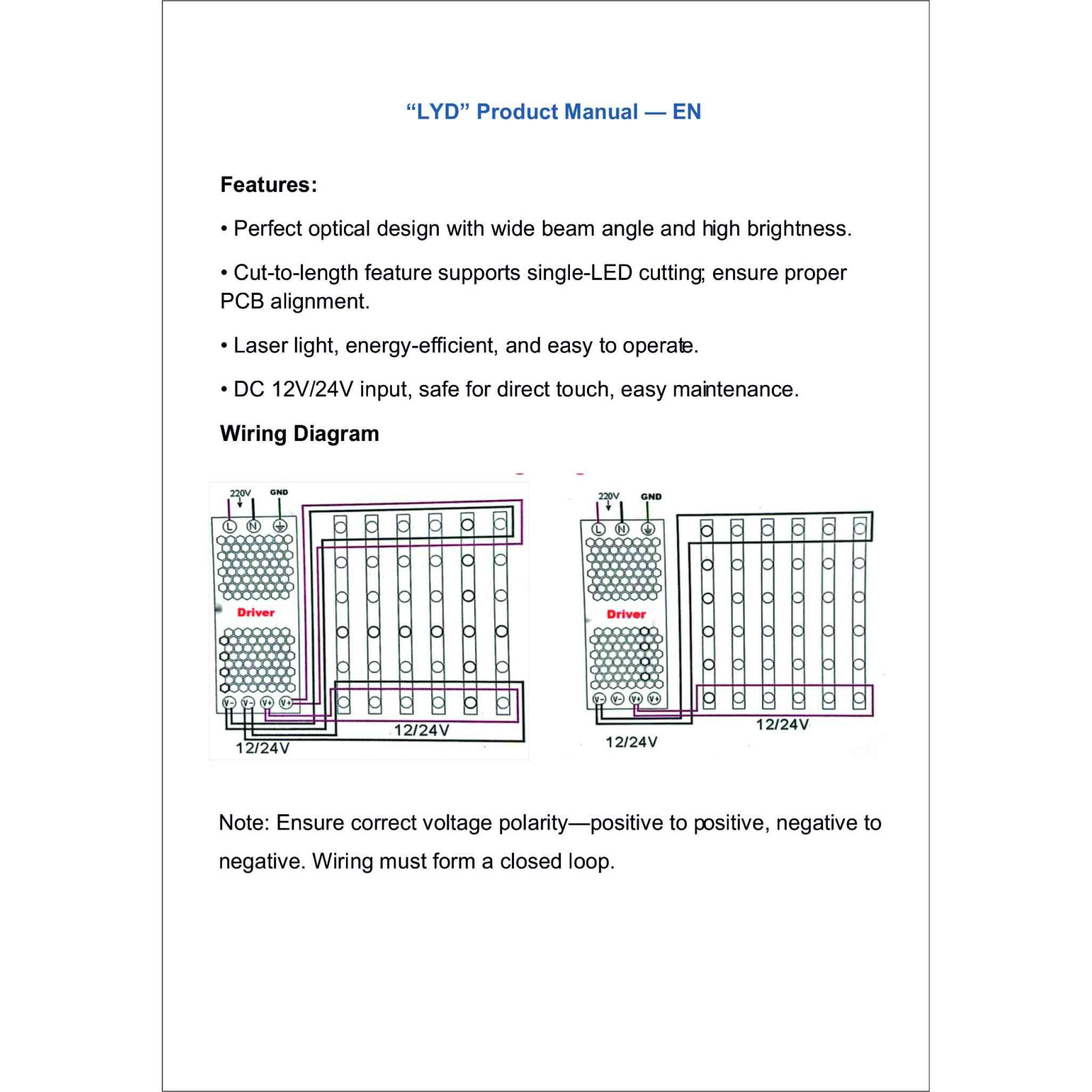 “LYD” Product Manual — EN

Features:

• Perfect optical design with wide beam angle and high brightness.

• Cut-to-length feature supports single-LED cutting; ensure proper PCB alignment.

• Laser light, energy-efficient, and easy to operate.

• DC 12V/24V input, safe for direct touch, easy maintenance.

Wiring Diagram

220V GND
L N
Driver
V- V- V+ V+
12/24V
12/24V

220V GND
L N
Driver
V- V- V+ V+
12/24V
12/24V

Note: Ensure correct voltage polarity—positive to positive, negative to negative. Wiring must form a closed loop.