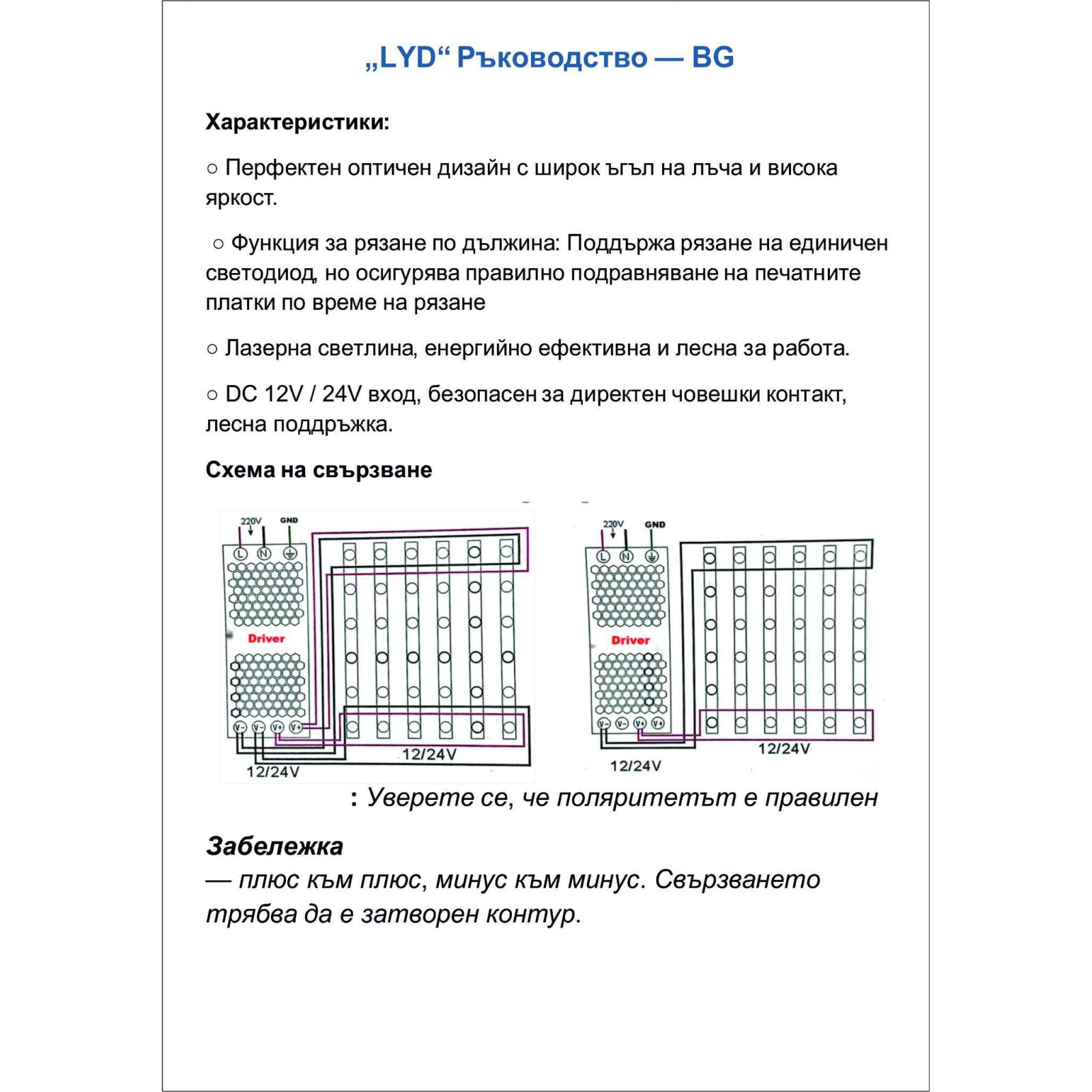 „LYD“ Ръководство — BG

Характеристики:

○ Перфектен оптичен дизайн с широк ъгъл на лъча и висока яркост.

○ Функция за рязане по дължина: Поддържа рязане на единичен светодиод, но осигурява правилно подравняване на печатните платки по време на рязане

○ Лазерна светлина, енергийно ефективна и лесна за работа.

○ DC 12V / 24V вход, безопасен за директен човешки контакт, лесна поддръжка.

Схема на свързване

220V GND L N Driver V- V- V+ V+ 12/24V 12/24V

220V GND L N Driver V- V- V+ V+ 12/24V 12/24V

: Уверете се, че поляритетът е правилен

Забележка
— плюс към плюс, минус към минус. Свързването трябва да е затворен контур.